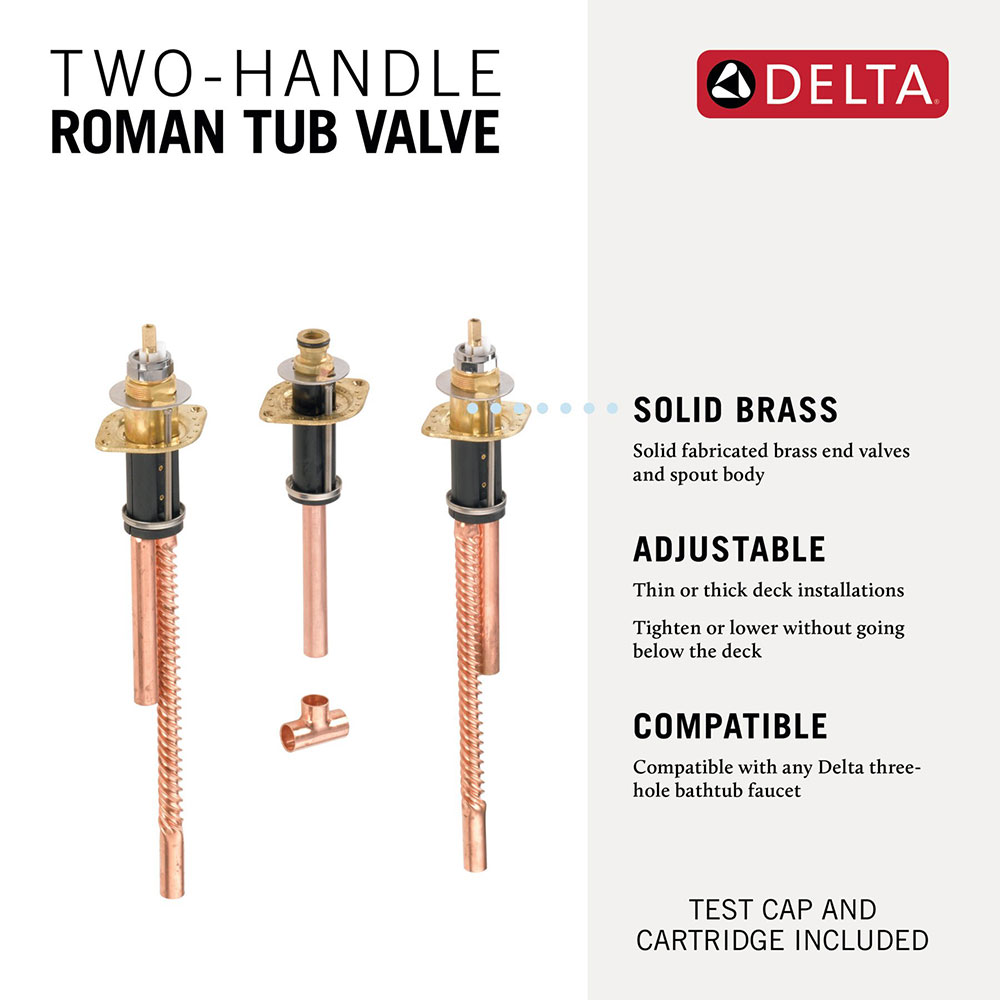 TWO-HANDLE
ROMAN TUB VALVE

DELTA

SOLID BRASS

Solid fabricated brass end valves and spout body

ADJUSTABLE

Thin or thick deck installations

Tighten or lower without going below the deck

COMPATIBLE

Compatible with any Delta three-hole bathtub faucet

TEST CAP AND CARTRIDGE INCLUDED