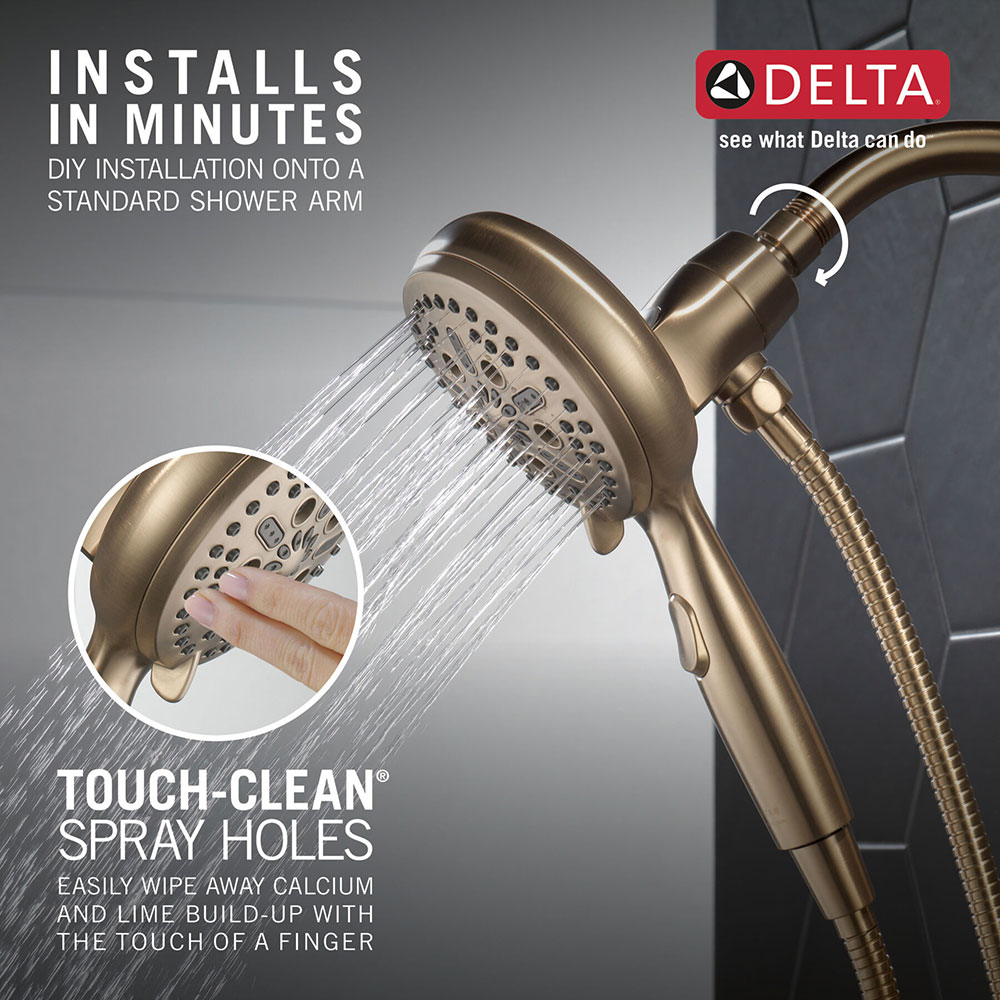 INSTALLS IN MINUTES
DIY INSTALLATION ONTO A STANDARD SHOWER ARM

DELTA
see what Delta can do

TOUCH-CLEAN®
SPRAY HOLES
EASILY WIPE AWAY CALCIUM AND LIME BUILD-UP WITH THE TOUCH OF A FINGER