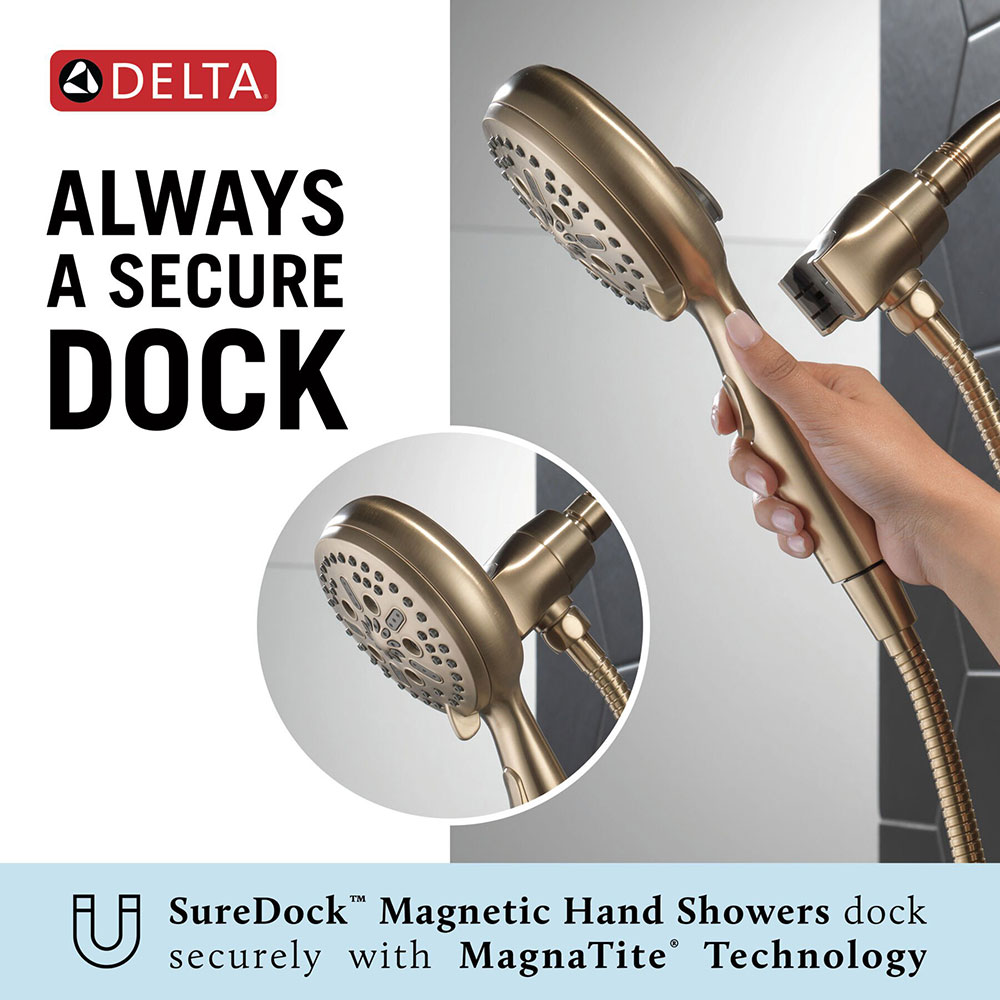 DELTA

ALWAYS A SECURE DOCK

SureDock™ Magnetic Hand Showers dock securely with MagnaTite® Technology