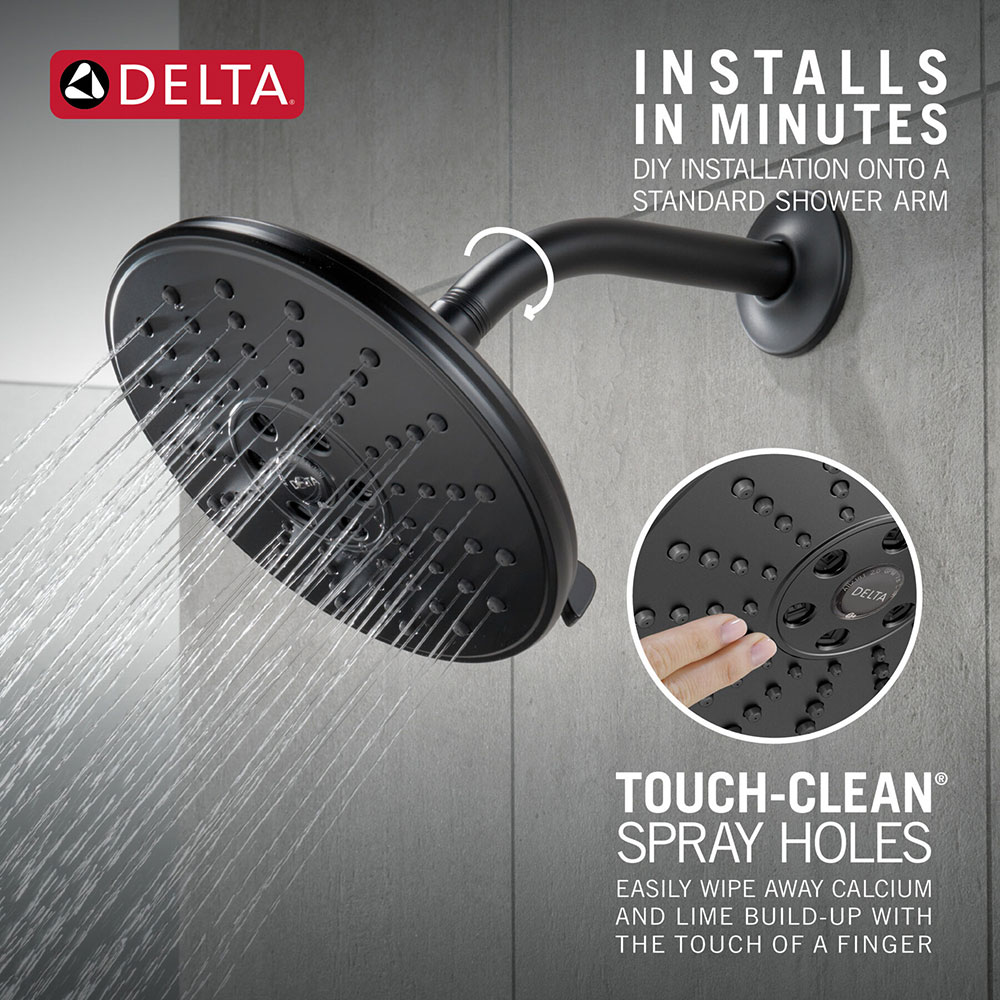 DELTA

INSTALLS IN MINUTES
DIY INSTALLATION ONTO A STANDARD SHOWER ARM

DELTA

TOUCH-CLEAN®
SPRAY HOLES
EASILY WIPE AWAY CALCIUM AND LIME BUILD-UP WITH THE TOUCH OF A FINGER