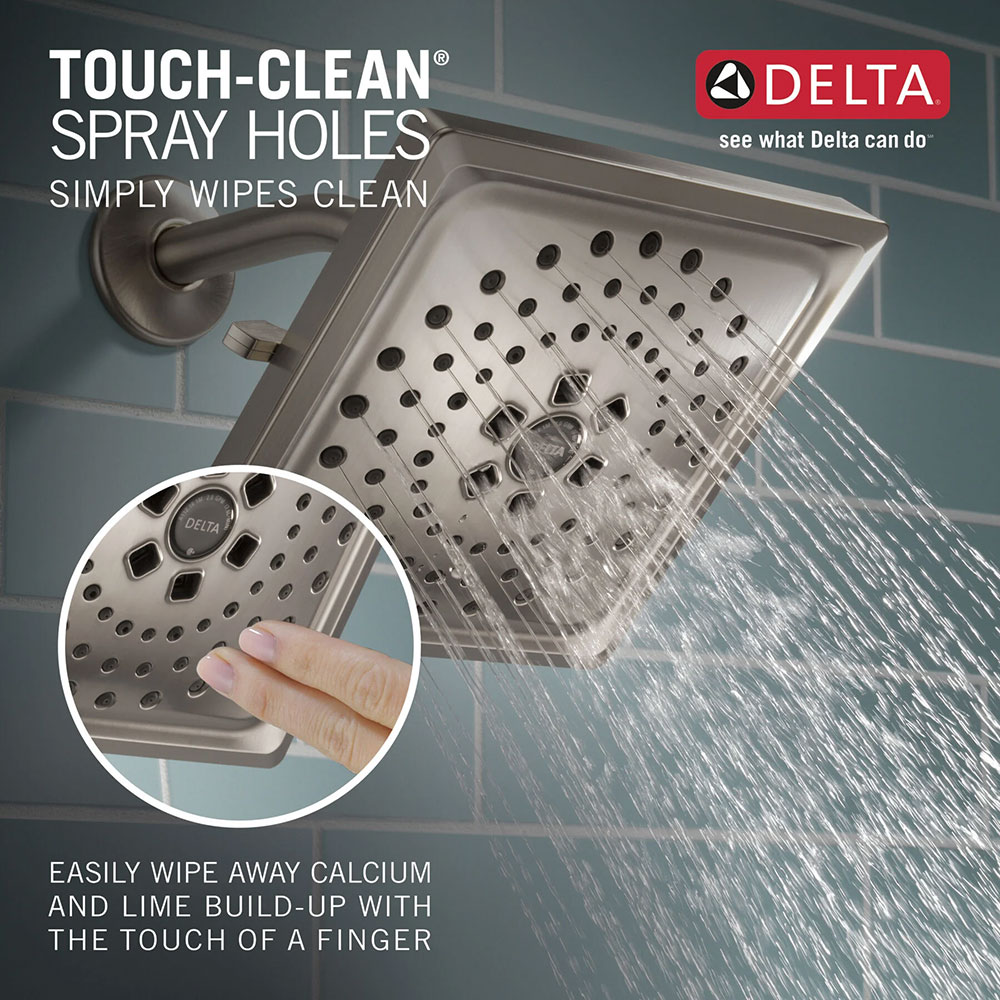 TOUCH-CLEAN®
SPRAY HOLES
SIMPLY WIPES CLEAN

DELTA
see what Delta can do™

DELTA

DELTA

EASILY WIPE AWAY CALCIUM AND LIME BUILD-UP WITH THE TOUCH OF A FINGER