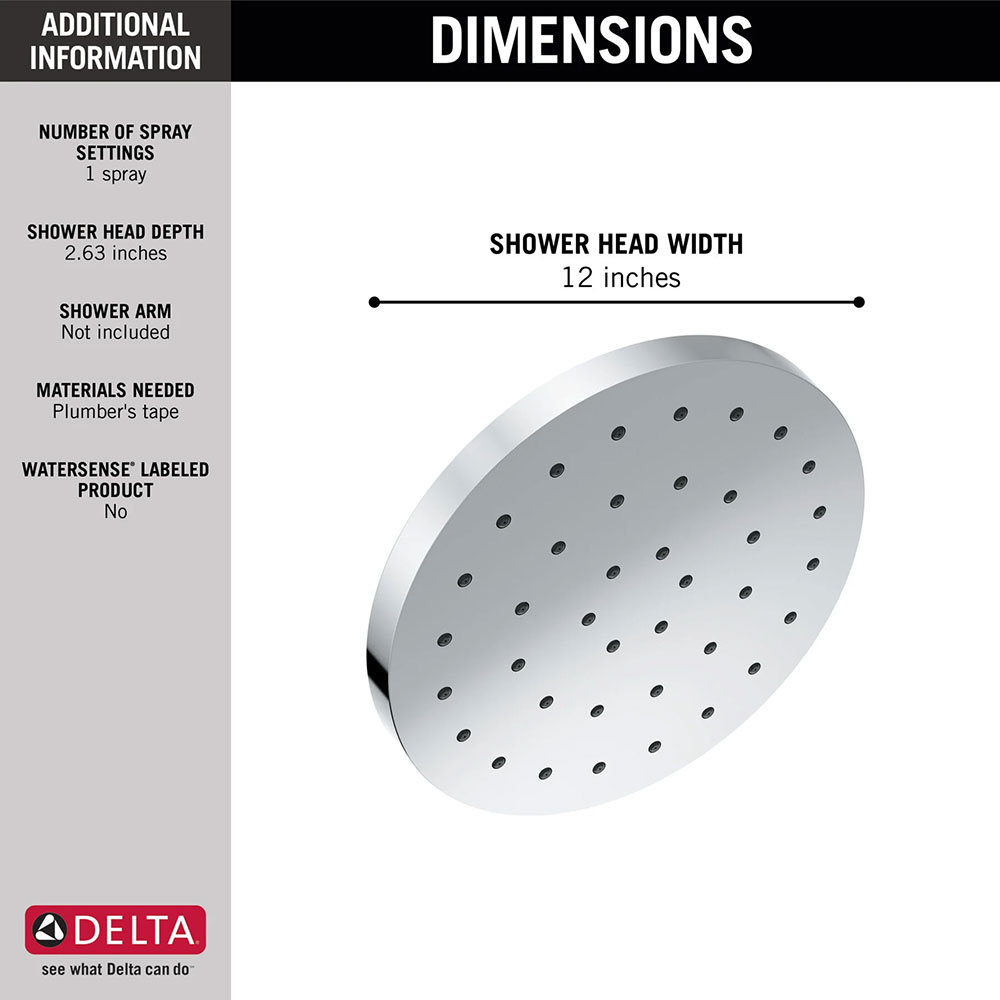 ADDITIONAL INFORMATION

NUMBER OF SPRAY SETTINGS
1 spray

SHOWER HEAD DEPTH
2.63 inches

SHOWER ARM
Not included

MATERIALS NEEDED
Plumber's tape

WATERSENSE® LABELED PRODUCT
No

DELTA
see what Delta can do™

DIMENSIONS

SHOWER HEAD WIDTH
12 inches