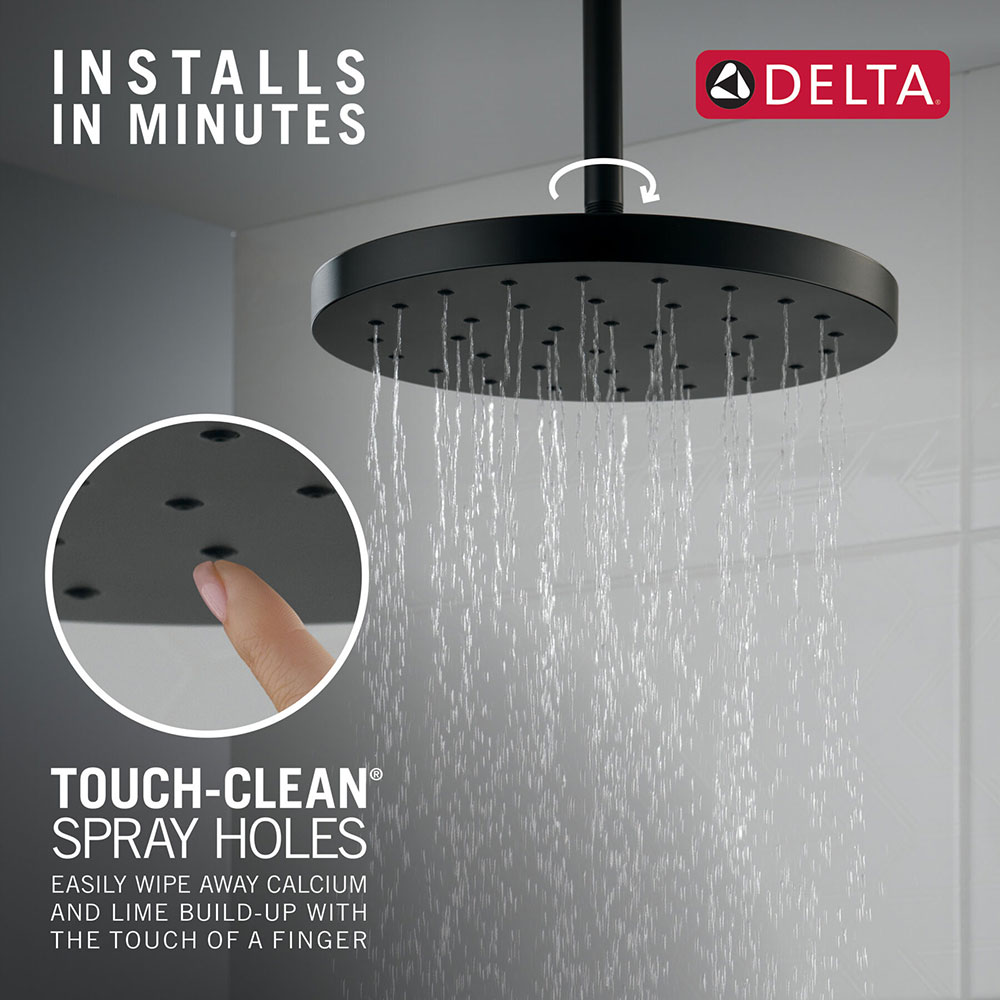 INSTALLS IN MINUTES

DELTA

TOUCH-CLEAN®
SPRAY HOLES

EASILY WIPE AWAY CALCIUM AND LIME BUILD-UP WITH THE TOUCH OF A FINGER