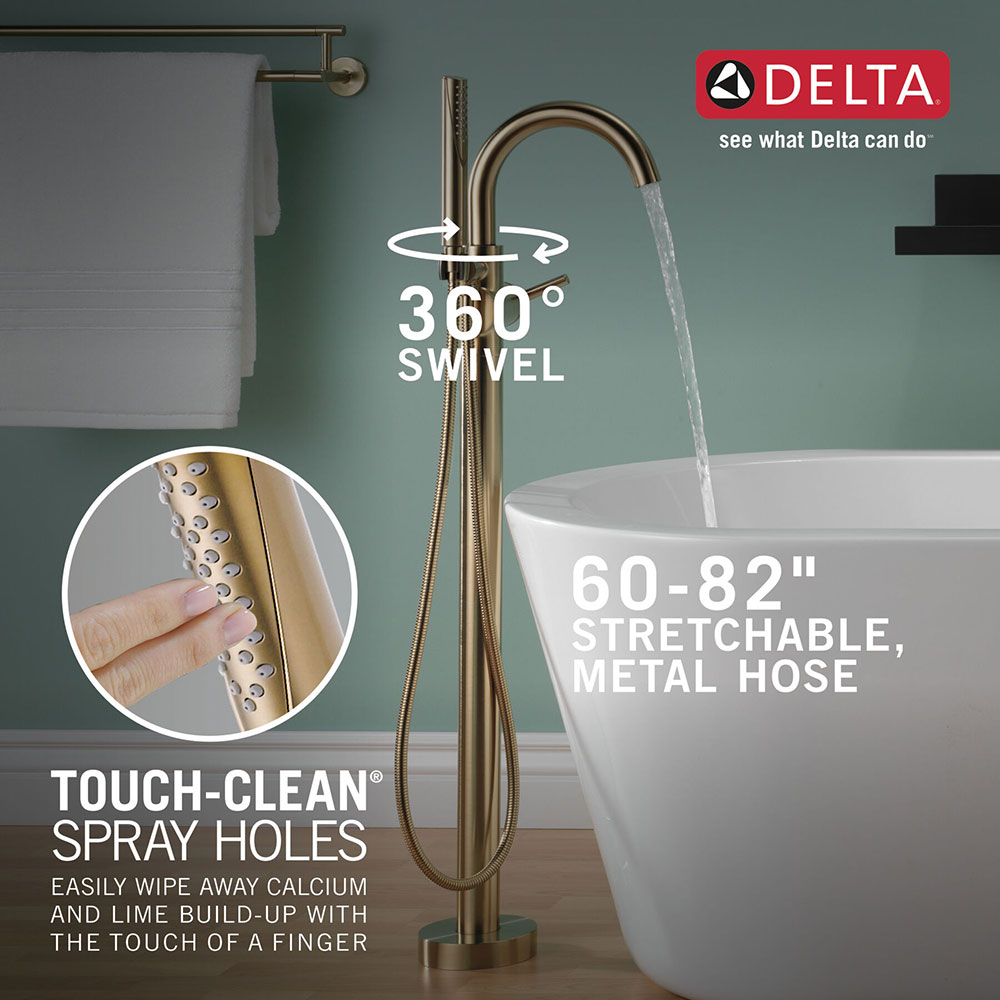 DELTA®
see what Delta can do™

360°
SWIVEL

60-82"
STRETCHABLE,
METAL HOSE

TOUCH-CLEAN®
SPRAY HOLES
EASILY WIPE AWAY CALCIUM AND LIME BUILD-UP WITH THE TOUCH OF A FINGER