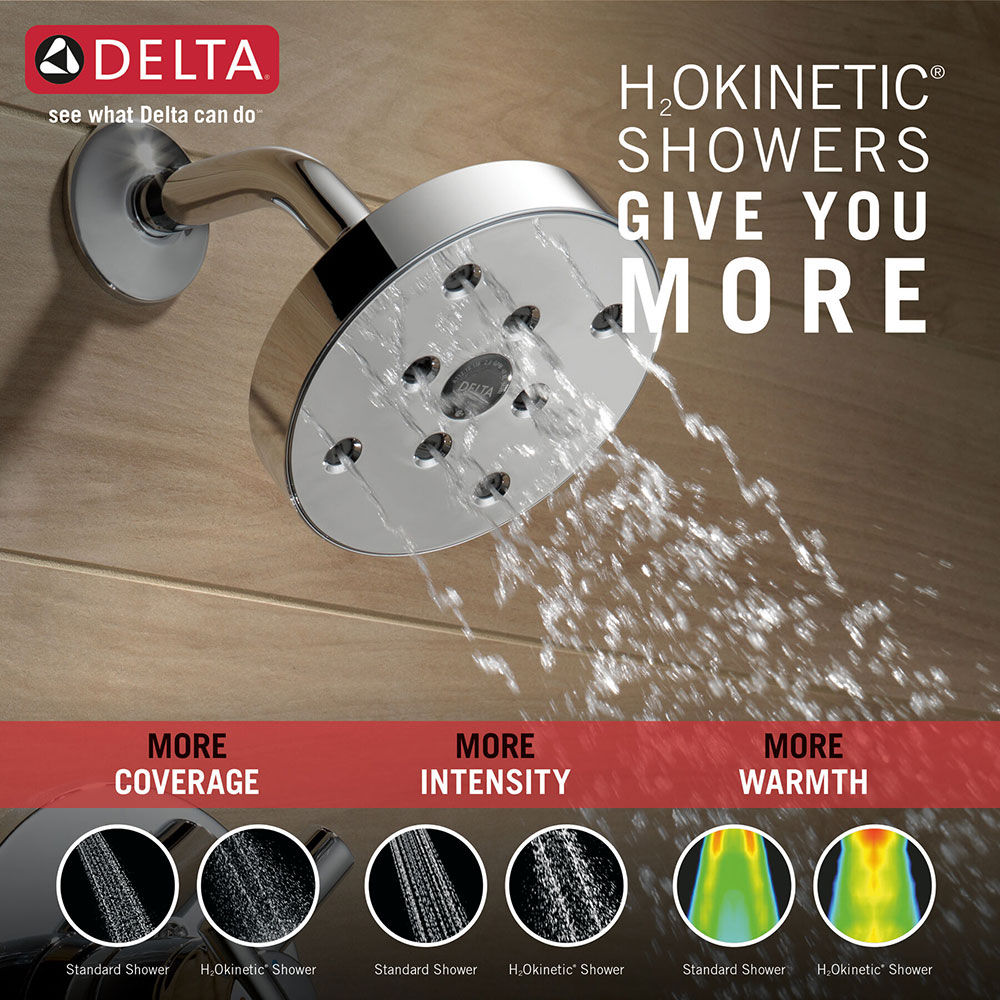 DELTA
see what Delta can do™

$H_2$OKINETIC®
SHOWERS
GIVE YOU
MORE

DELTA

MORE
COVERAGE

MORE
INTENSITY

MORE
WARMTH

Standard Shower
$H_2$Okinetic® Shower

Standard Shower
$H_2$Okinetic® Shower

Standard Shower
$H_2$Okinetic® Shower