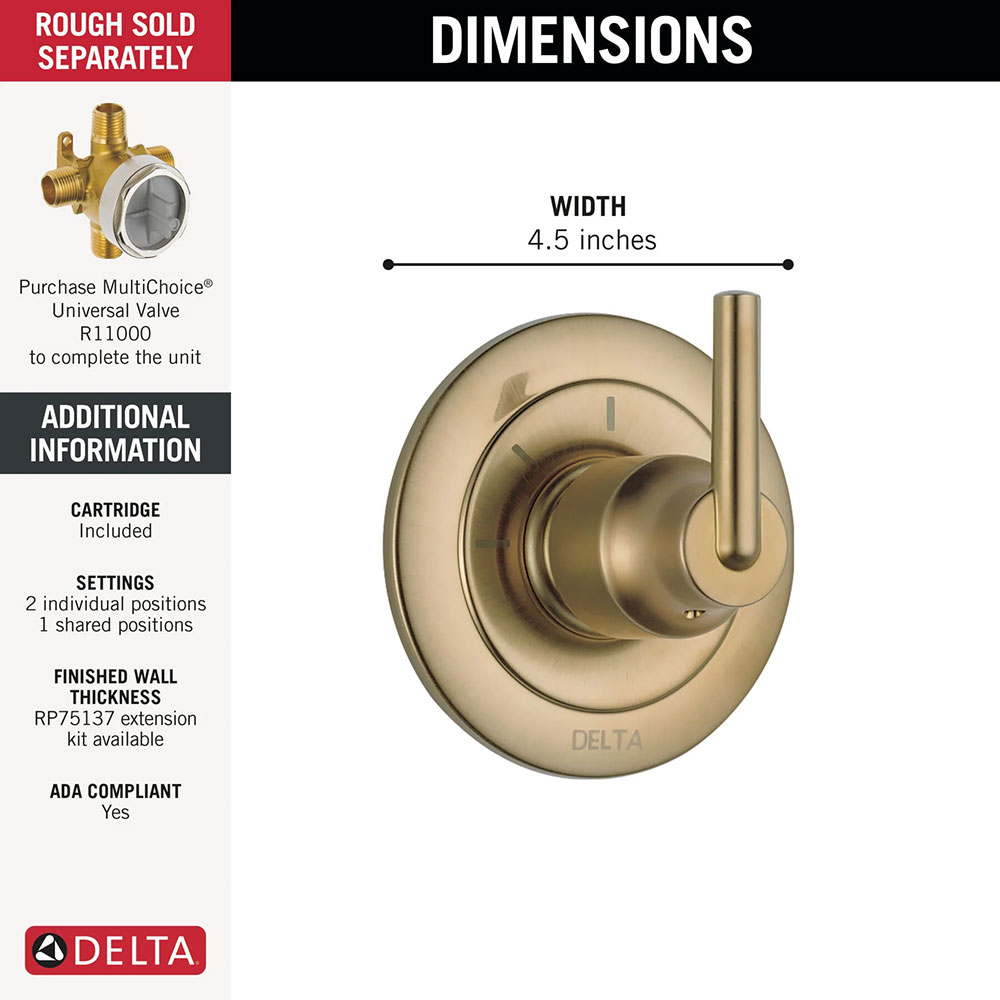 ROUGH SOLD SEPARATELY

Purchase MultiChoice® Universal Valve R11000 to complete the unit

ADDITIONAL INFORMATION

CARTRIDGE
Included

SETTINGS
2 individual positions
1 shared positions

FINISHED WALL THICKNESS
RP75137 extension kit available

ADA COMPLIANT
Yes

DELTA

DIMENSIONS

WIDTH
4.5 inches

DELTA