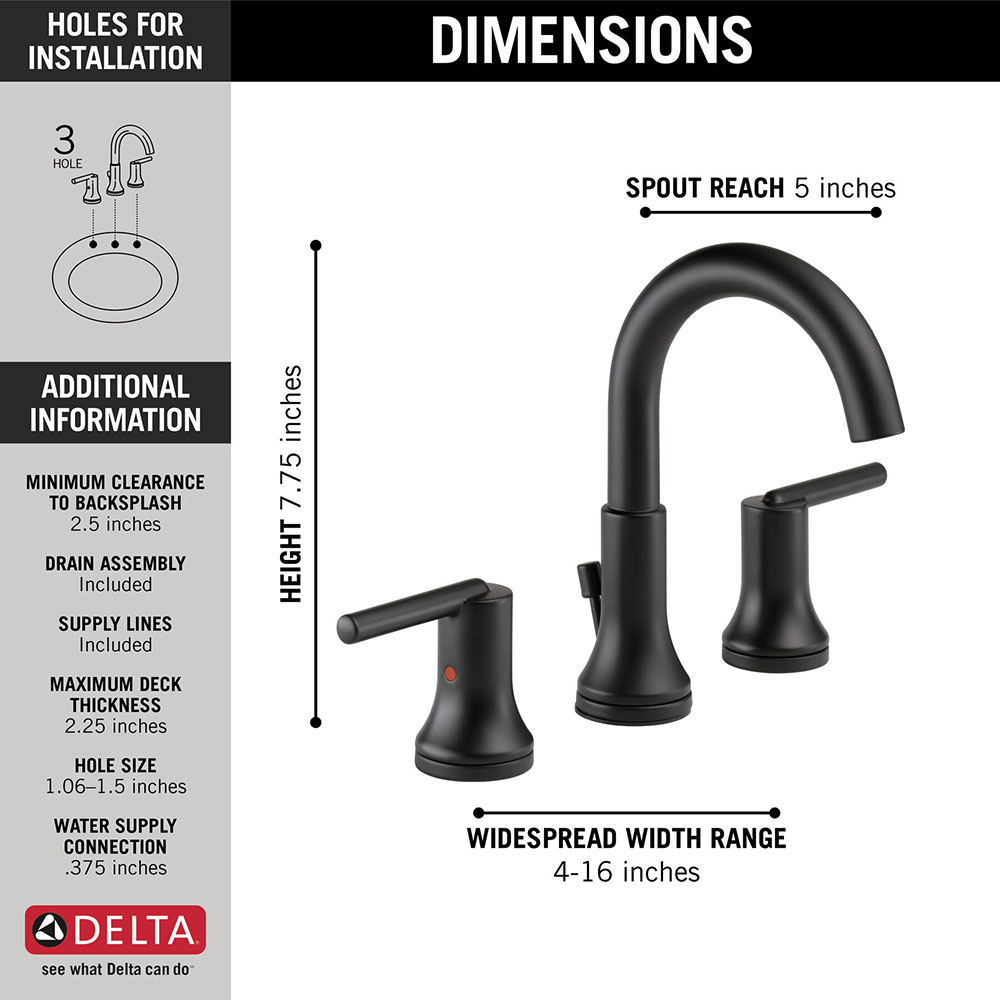 HOLES FOR INSTALLATION

3
HOLE

ADDITIONAL INFORMATION

MINIMUM CLEARANCE TO BACKSPLASH
2.5 inches

DRAIN ASSEMBLY
Included

SUPPLY LINES
Included

MAXIMUM DECK THICKNESS
2.25 inches

HOLE SIZE
1.06–1.5 inches

WATER SUPPLY CONNECTION
.375 inches

DELTA
see what Delta can do™

DIMENSIONS

SPOUT REACH 5 inches

HEIGHT 7.75 inches

WIDESPREAD WIDTH RANGE
4-16 inches