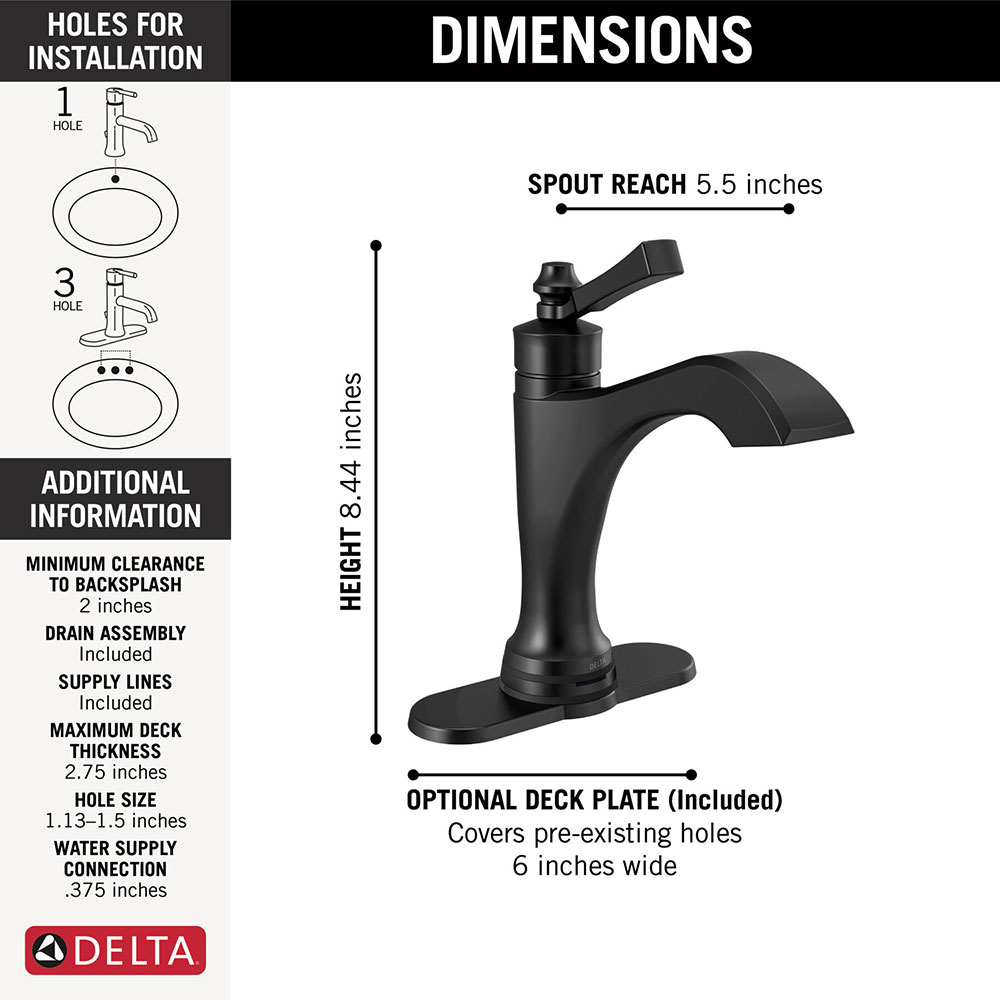 HOLES FOR INSTALLATION

1 HOLE

3 HOLE

ADDITIONAL INFORMATION

MINIMUM CLEARANCE TO BACKSPLASH
2 inches

DRAIN ASSEMBLY
Included

SUPPLY LINES
Included

MAXIMUM DECK THICKNESS
2.75 inches

HOLE SIZE
1.13–1.5 inches

WATER SUPPLY CONNECTION
.375 inches

DELTA

DIMENSIONS

SPOUT REACH 5.5 inches

HEIGHT 8.44 inches

DELTA

OPTIONAL DECK PLATE (Included)
Covers pre-existing holes
6 inches wide