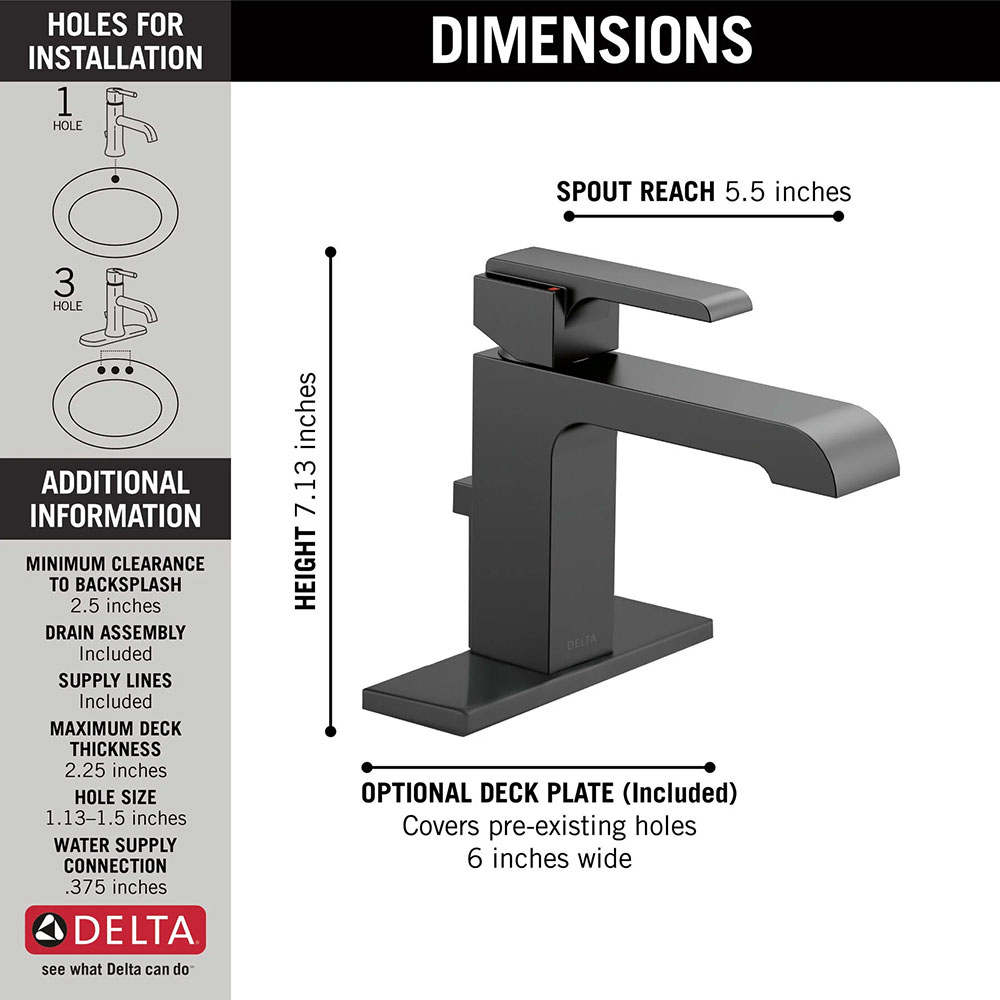 HOLES FOR INSTALLATION

1 HOLE

3 HOLE

ADDITIONAL INFORMATION

MINIMUM CLEARANCE TO BACKSPLASH
2.5 inches

DRAIN ASSEMBLY
Included

SUPPLY LINES
Included

MAXIMUM DECK THICKNESS
2.25 inches

HOLE SIZE
1.13–1.5 inches

WATER SUPPLY CONNECTION
.375 inches

DELTA
see what Delta can do™

DIMENSIONS

SPOUT REACH 5.5 inches

HEIGHT 7.13 inches

DELTA

OPTIONAL DECK PLATE (Included)
Covers pre-existing holes
6 inches wide