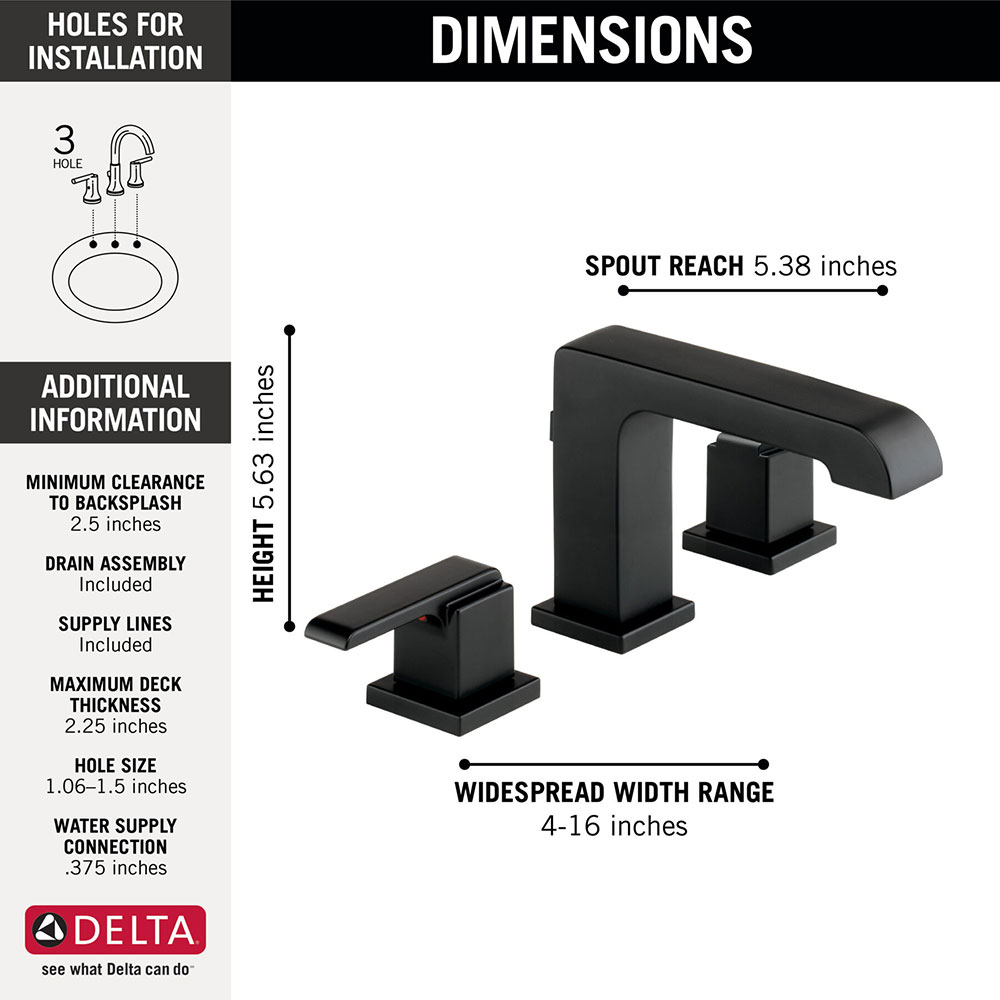 HOLES FOR INSTALLATION

3 HOLE

ADDITIONAL INFORMATION

MINIMUM CLEARANCE TO BACKSPLASH
2.5 inches

DRAIN ASSEMBLY
Included

SUPPLY LINES
Included

MAXIMUM DECK THICKNESS
2.25 inches

HOLE SIZE
1.06–1.5 inches

WATER SUPPLY CONNECTION
.375 inches

DELTA
see what Delta can do

DIMENSIONS

SPOUT REACH 5.38 inches

HEIGHT 5.63 inches

WIDESPREAD WIDTH RANGE
4-16 inches